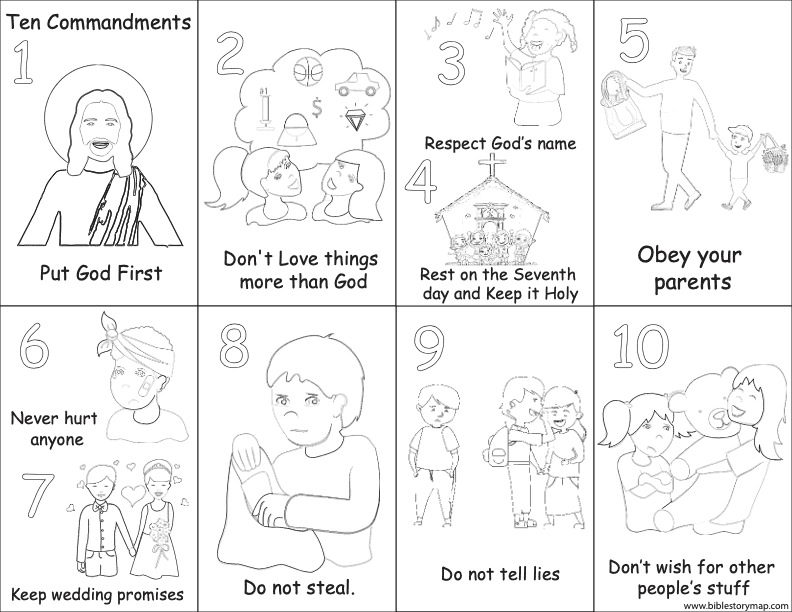 Ten Commandments

1

Put God First

2

#1

$

Don't Love things more than God

3

Respect God's name

4

Rest on the Seventh day and Keep it Holy

5

Obey your parents

6

Never hurt anyone

7

Keep wedding promises

8

Do not steal.

9

Do not tell lies

10

Don't wish for other people's stuff

www.biblestorymap.com